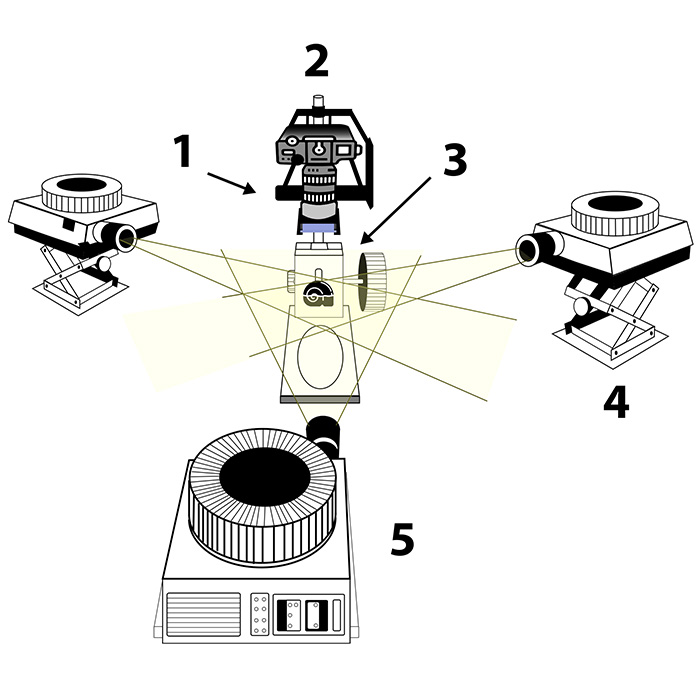 2
1
3
4
5